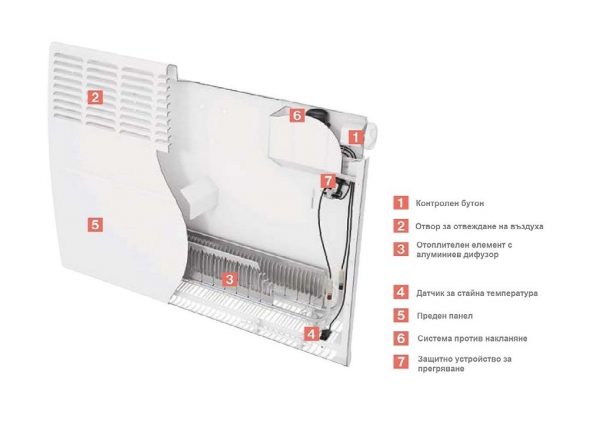 2

6

1

7

5

3

4

1 Контролен бутон

2 Отвор за отвеждане на въздуха

3 Отоплителен елемент с алуминиев дифузор

4 Датчик за стайна температура

5 Преден панел

6 Система против накланяне

7 Защитно устройство за прегряване