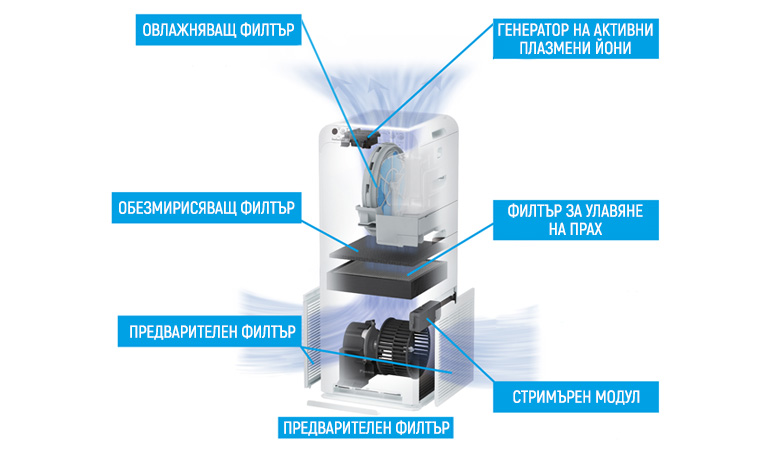 ОВЛАЖНЯВАЩ ФИЛТЪР

ГЕНЕРАТОР НА АКТИВНИ ПЛАЗМЕНИ ЙОНИ

ОБЕЗМИРИСЯВАЩ ФИЛТЪР

ФИЛТЪР ЗА УЛАВЯНЕ НА ПРАХ

ПРЕДВАРИТЕЛЕН ФИЛТЪР

СТРИМЪРЕН МОДУЛ

ПРЕДВАРИТЕЛЕН ФИЛТЪР